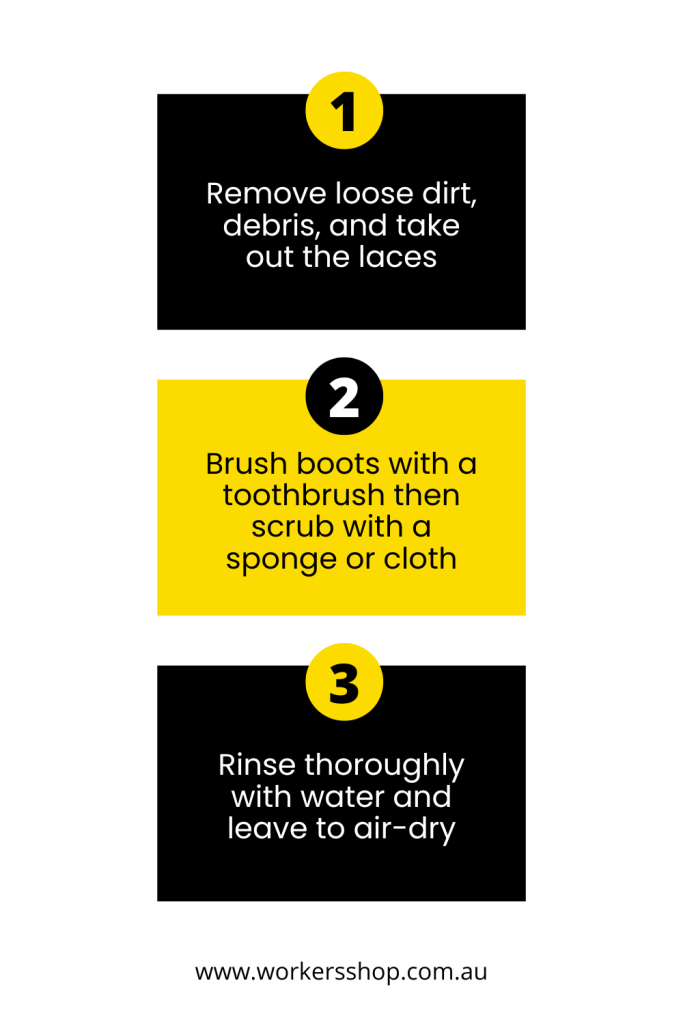 1

Remove loose dirt, debris, and take out the laces

2

Brush boots with a toothbrush then scrub with a sponge or cloth

3

Rinse thoroughly with water and leave to air-dry

www.workersshop.com.au